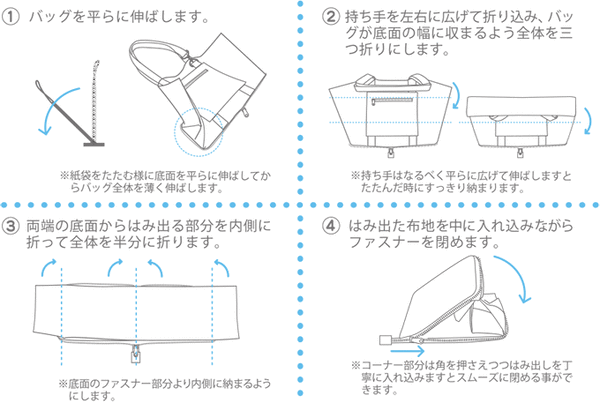 ① バッグを平らに伸ばします。

※紙袋をたたむ様に底面を平らに伸ばしてからバッグ全体を薄く伸ばします。

② 持ち手を左右に広げて折り込み、バッグが底面の幅に収まるよう全体を三つ折りにします。

※持ち手はなるべく平らに広げて伸ばしますとたたんだ時にすっきり納まります。

③ 両端の底面からはみ出る部分を内側に折って全体を半分に折ります。

※底面のファスナー部分より内側に納まるようにします。

④ はみ出た布地を中に入れ込みながらファスナーを閉めます。

※コーナー部分は角を押さえつつはみ出しを丁寧に入れ込みますとスムーズに閉める事ができます。